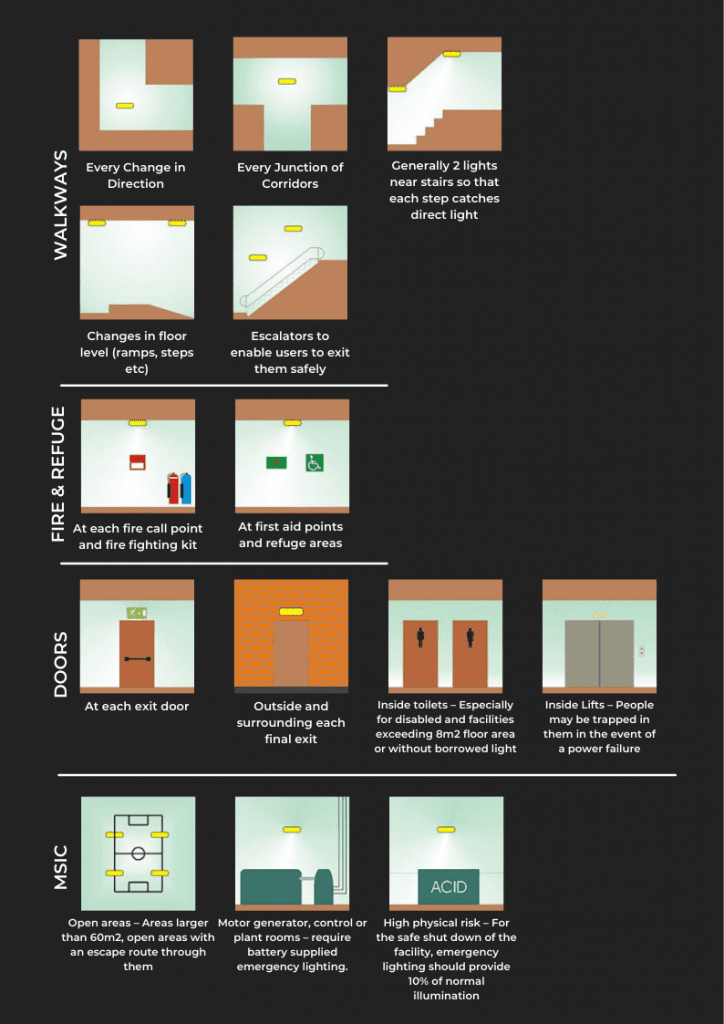 WALKWAYS

Every Change in Direction

Every Junction of Corridors

Generally 2 lights near stairs so that each step catches direct light

Changes in floor level (ramps, steps etc)

Escalators to enable users to exit them safely

FIRE & REFUGE

At each fire call point and fire fighting kit

At first aid points and refuge areas

DOORS

At each exit door

Outside and surrounding each final exit

Inside toilets – Especially for disabled and facilities exceeding 8m2 floor area or without borrowed light

Inside Lifts – People may be trapped in them in the event of a power failure

MSIC

Open areas – Areas larger than 60m2, open areas with an escape route through them

Motor generator, control or plant rooms – require battery supplied emergency lighting.

ACID

High physical risk – For the safe shut down of the facility, emergency lighting should provide 10% of normal illumination